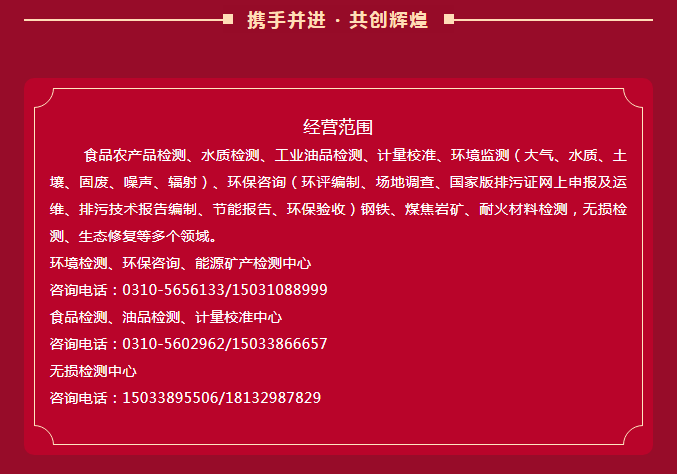 携手并进 · 共创辉煌

经营范围

食品农产品检测、水质检测、工业油品检测、计量校准、环境监测（大气、水质、土壤、固废、噪声、辐射）、环保咨询（环评编制、场地调查、国家版排污证网上申报及运维、排污技术报告编制、节能报告、环保验收）钢铁、煤焦岩矿、耐火材料检测，无损检测、生态修复等多个领域。

环境检测、环保咨询、能源矿产检测中心
咨询电话：0310-5656133/15031088999
食品检测、油品检测、计量校准中心
咨询电话：0310-5602962/15033866657
无损检测中心
咨询电话：15033895506/18132987829